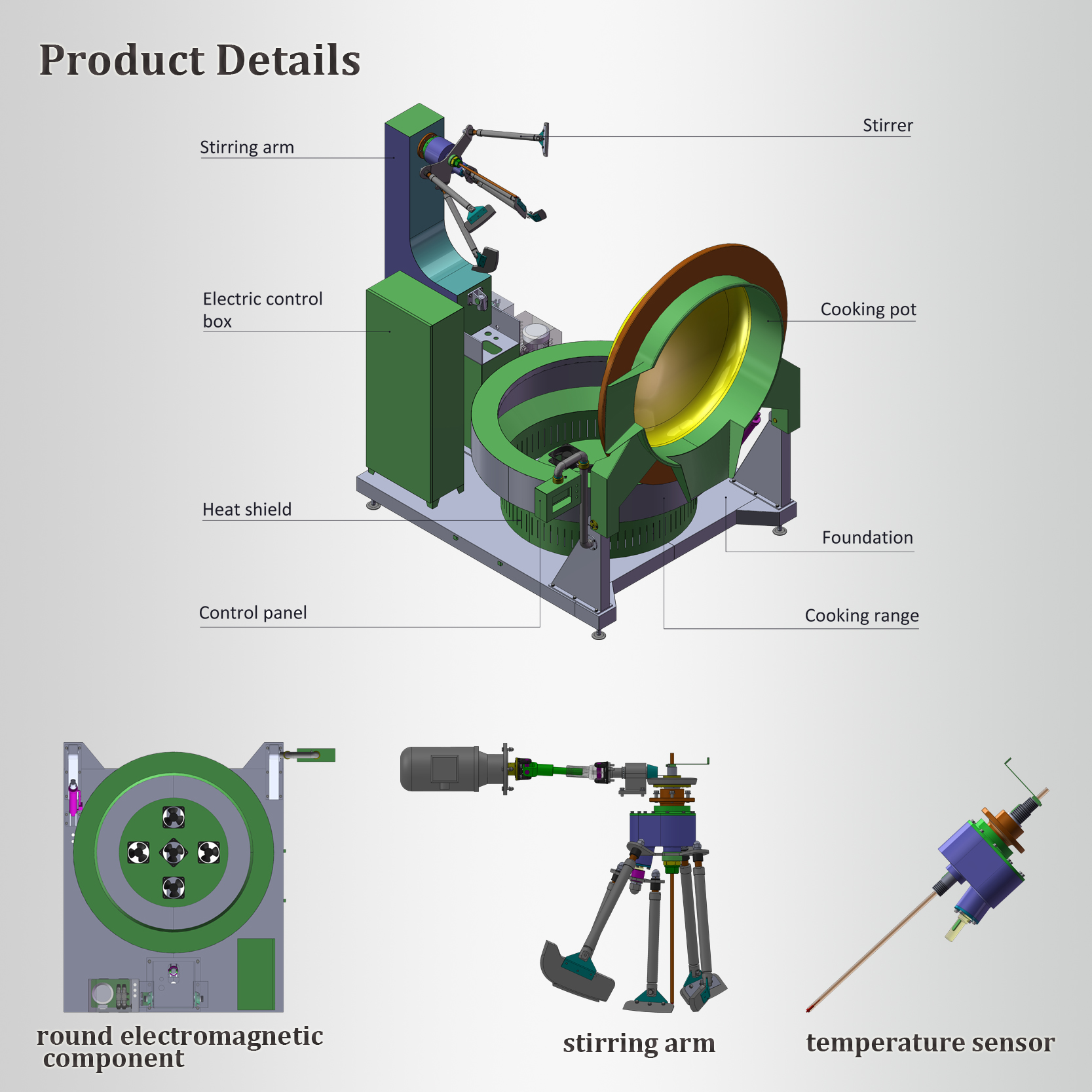 Product Details

Stirring arm

Stirrer

Electric control box

Cooking pot

Heat shield

Foundation

Control panel

Cooking range

round electromagnetic component

stirring arm

temperature sensor